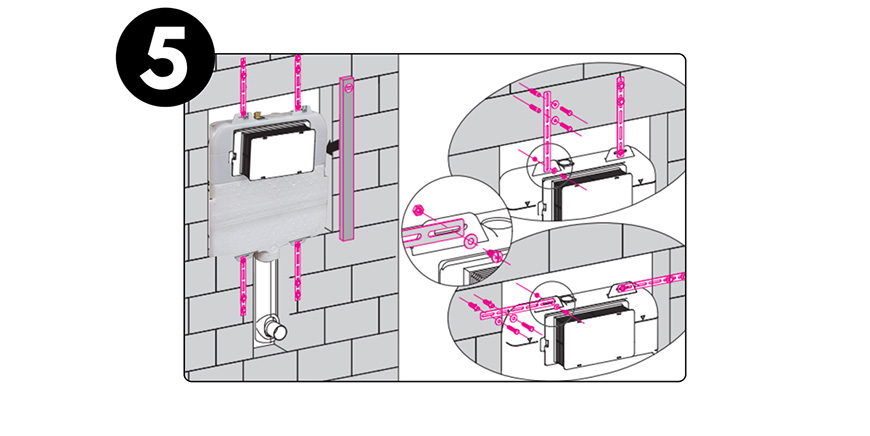 5